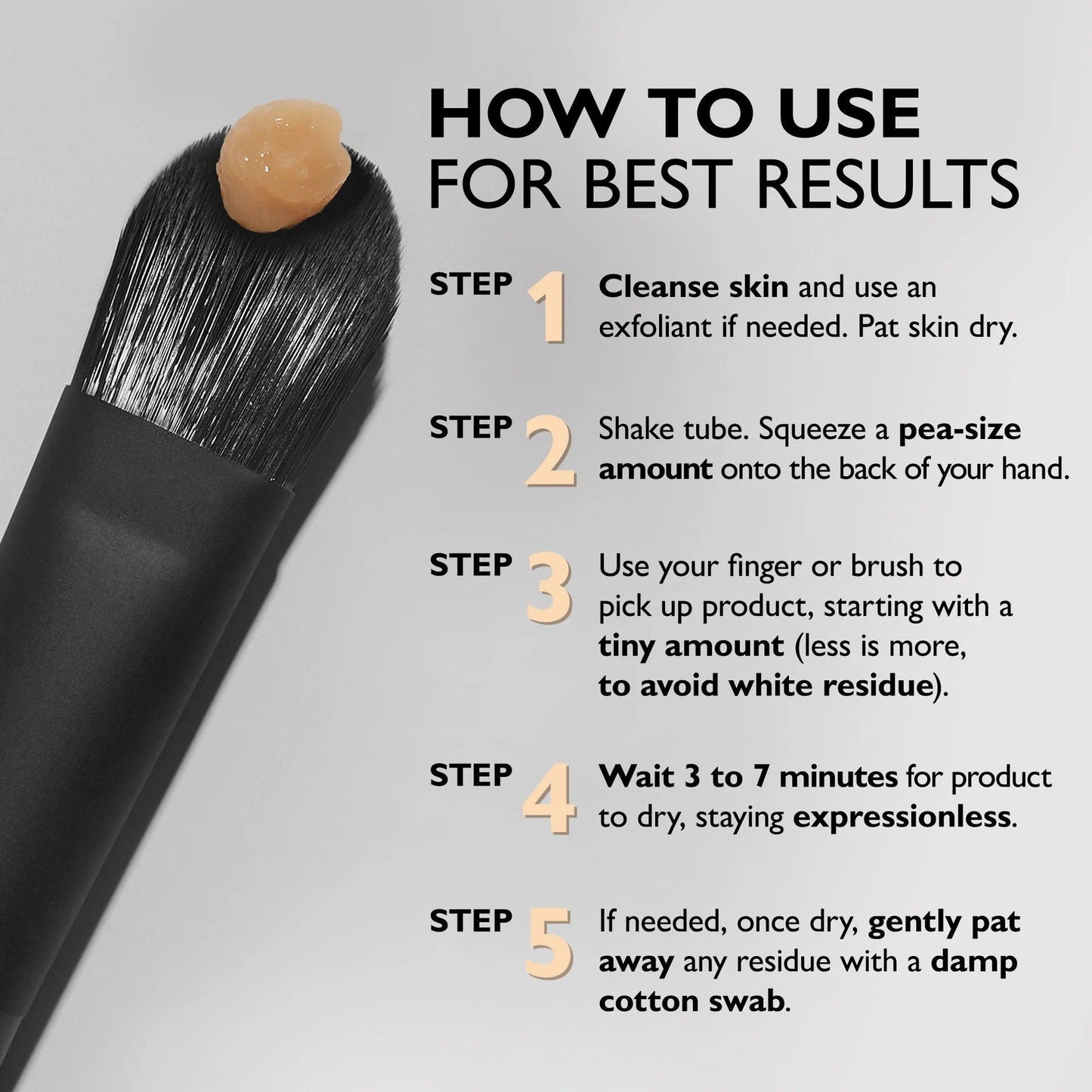 HOW TO USE
FOR BEST RESULTS

STEP 1 Cleanse skin and use an exfoliant if needed. Pat skin dry.

STEP 2 Shake tube. Squeeze a pea-size amount onto the back of your hand.

STEP 3 Use your finger or brush to pick up product, starting with a tiny amount (less is more, to avoid white residue).

STEP 4 Wait 3 to 7 minutes for product to dry, staying expressionless.

STEP 5 If needed, once dry, gently pat away any residue with a damp cotton swab.