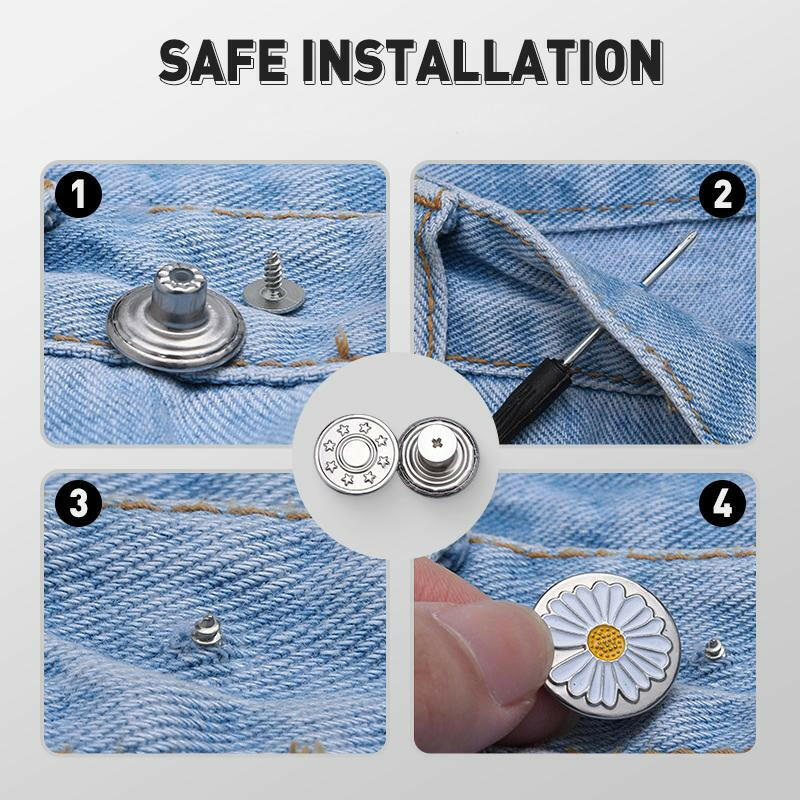 SAFE INSTALLATION

1

2

3

4